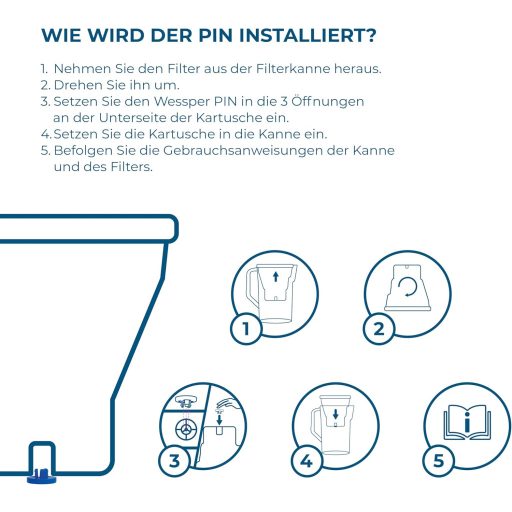 WIE WIRD DER PIN INSTALLIERT?

1. Nehmen Sie den Filter aus der Filterkanne heraus.
2. Drehen Sie ihn um.
3. Setzen Sie den Wessper PIN in die 3 Öffnungen an der Unterseite der Kartusche ein.
4. Setzen Sie die Kartusche in die Kanne ein.
5. Befolgen Sie die Gebrauchsanweisungen der Kanne und des Filters.

1

2

3

4

5