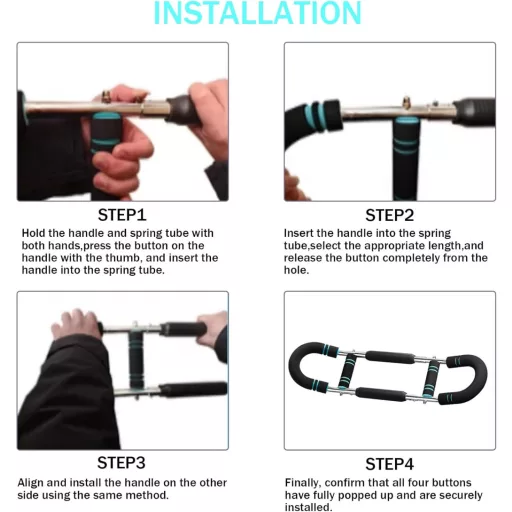 INSTALLATION

STEP1

Hold the handle and spring tube with both hands,press the button on the handle with the thumb, and insert the handle into the spring tube.

STEP2

Insert the handle into the spring tube,select the appropriate length,and release the button completely from the hole.

STEP3

Align and install the handle on the other side using the same method.

STEP4

Finally, confirm that all four buttons have fully popped up and are securely installed.