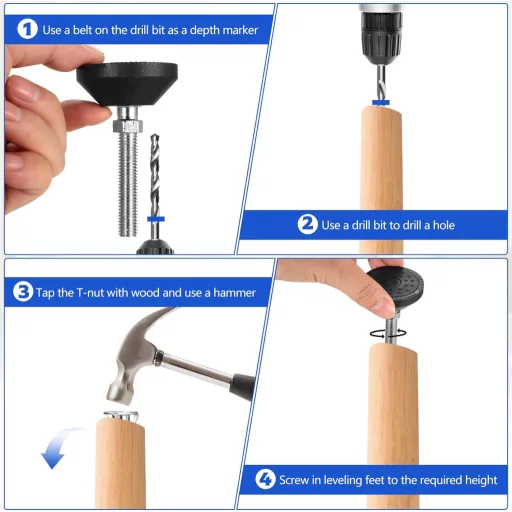 1 Use a belt on the drill bit as a depth marker

2 Use a drill bit to drill a hole

3 Tap the T-nut with wood and use a hammer

4 Screw in leveling feet to the required height