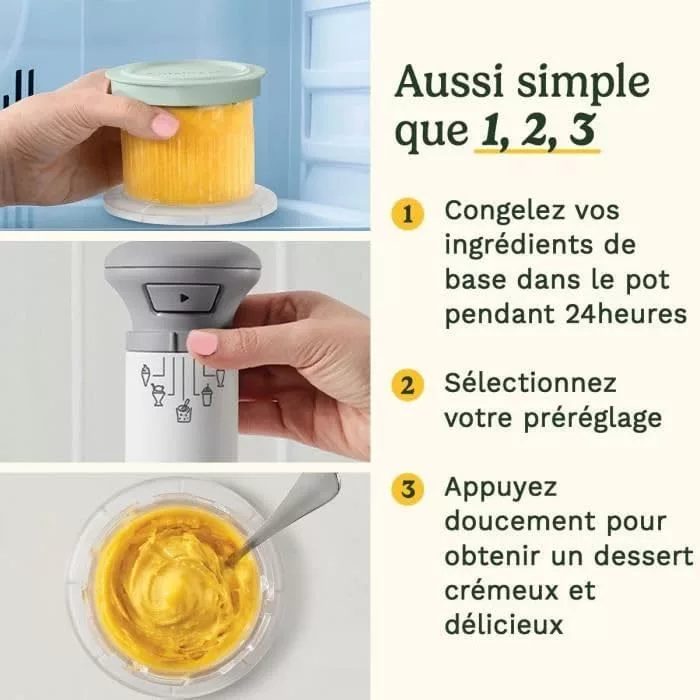 Aussi simple que 1, 2, 3

1 Congelez vos ingrédients de base dans le pot pendant 24heures

2 Sélectionnez votre préréglage

3 Appuyez doucement pour obtenir un dessert crémeux et délicieux