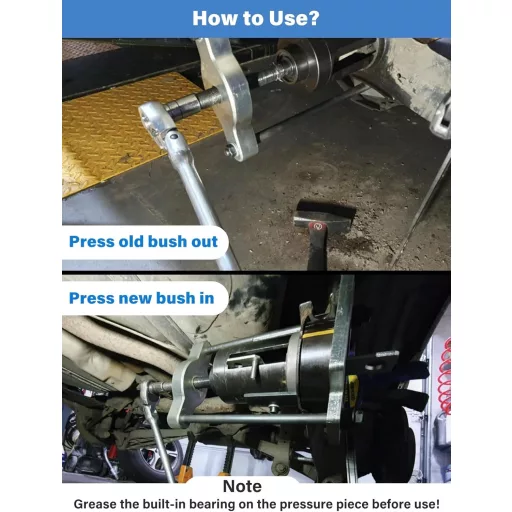 How to Use?

Press old bush out

Press new bush in

Note
Grease the built-in bearing on the pressure piece before use!