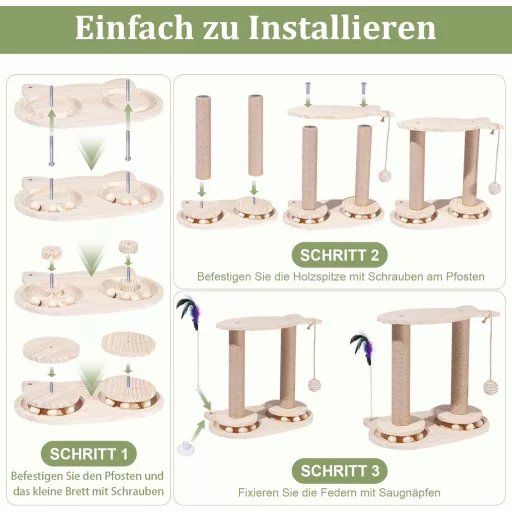 Einfach zu Installieren

SCHRITT 1
Befestigen Sie den Pfosten und das kleine Brett mit Schrauben

SCHRITT 2
Befestigen Sie die Holzspitze mit Schrauben am Pfosten

SCHRITT 3
Fixieren Sie die Federn mit Saugnäpfen