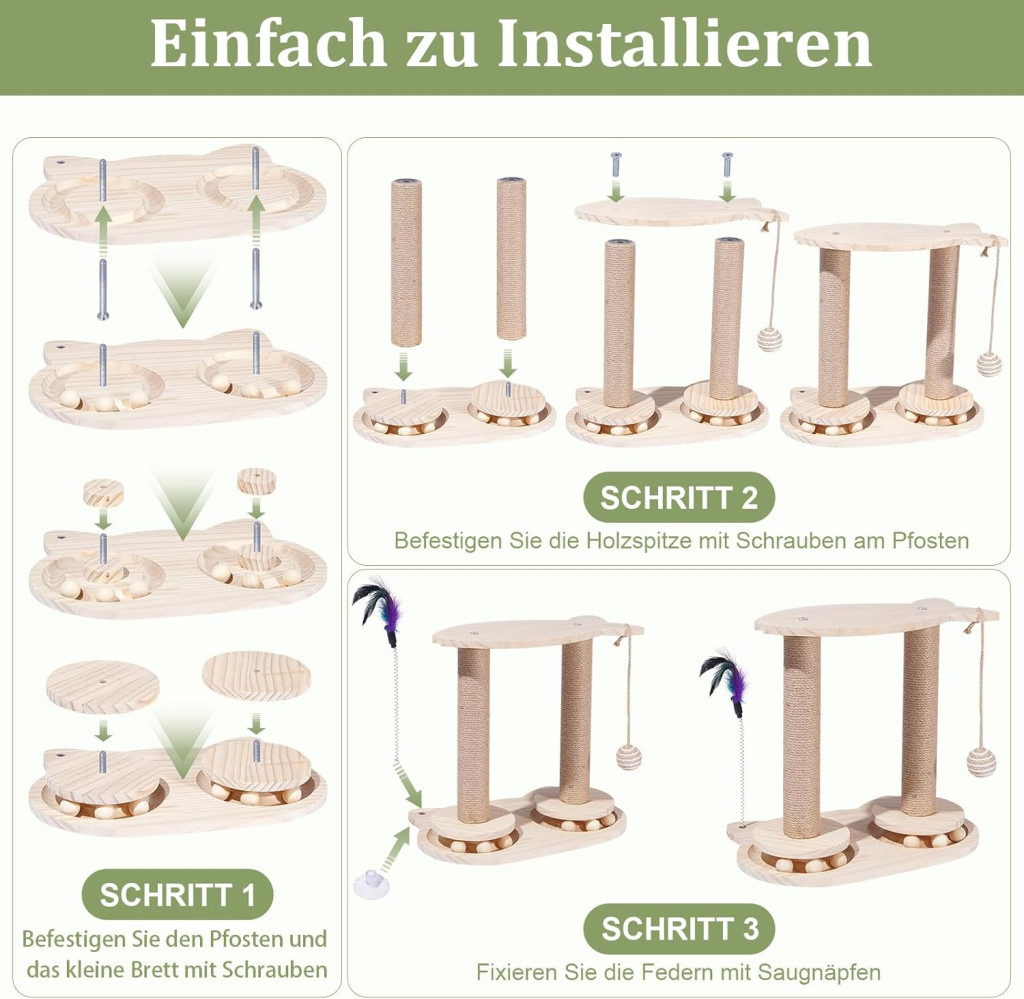 Einfach zu Installieren

SCHRITT 1
Befestigen Sie den Pfosten und das kleine Brett mit Schrauben

SCHRITT 2
Befestigen Sie die Holzspitze mit Schrauben am Pfosten

SCHRITT 3
Fixieren Sie die Federn mit Saugnäpfen