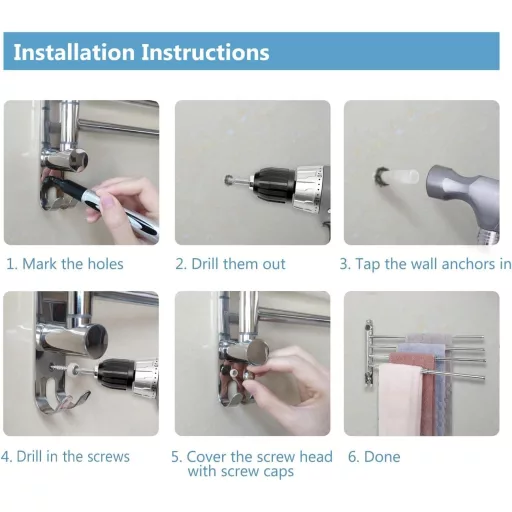 Installation Instructions

1. Mark the holes

2. Drill them out

3. Tap the wall anchors in

4. Drill in the screws

5. Cover the screw head with screw caps

6. Done