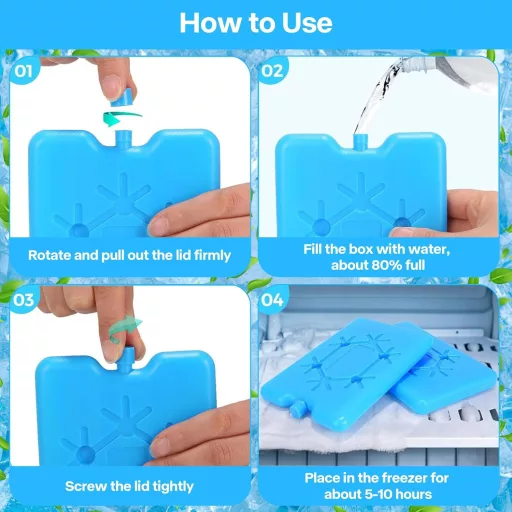 How to Use

01

Rotate and pull out the lid firmly

02

Fill the box with water, about 80% full

03

Screw the lid tightly

04

Place in the freezer for about 5-10 hours