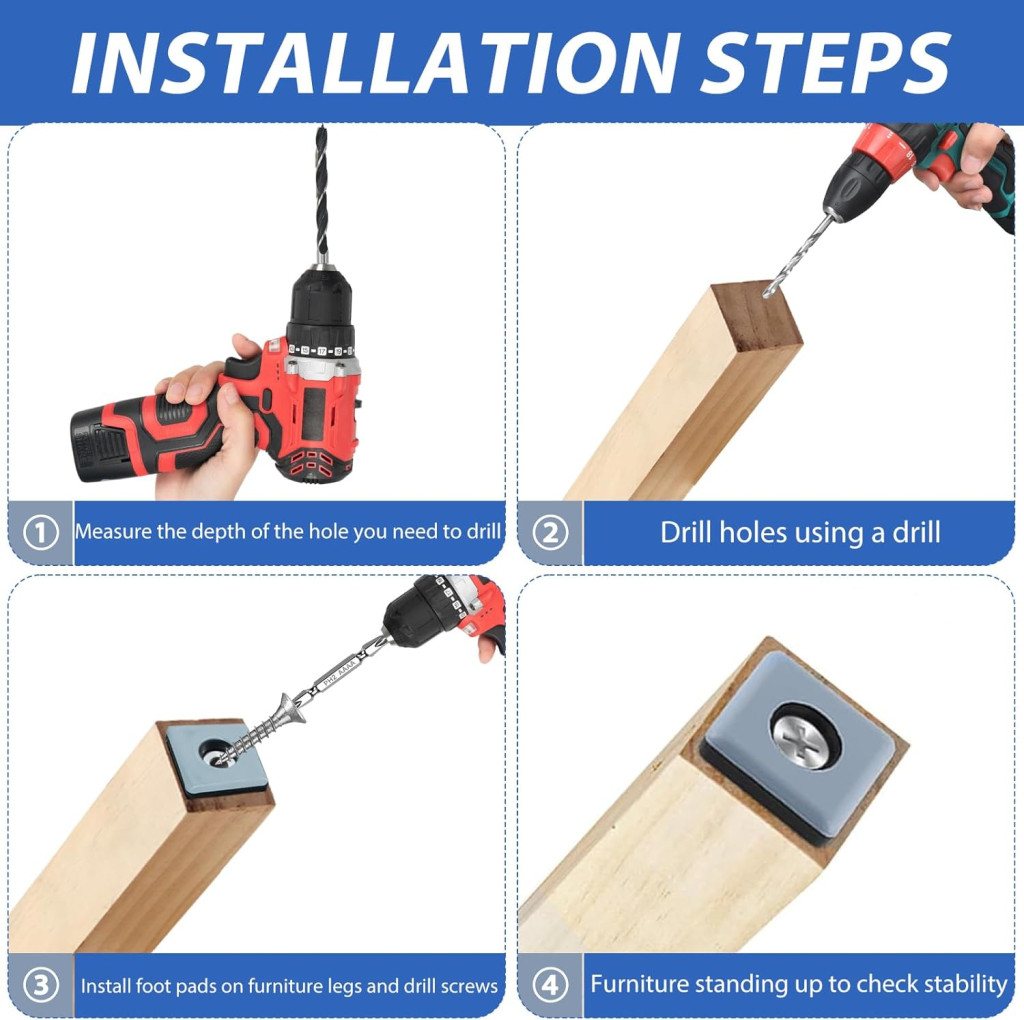 INSTALLATION STEPS

1 Measure the depth of the hole you need to drill

2 Drill holes using a drill

3 Install foot pads on furniture legs and drill screws

4 Furniture standing up to check stability