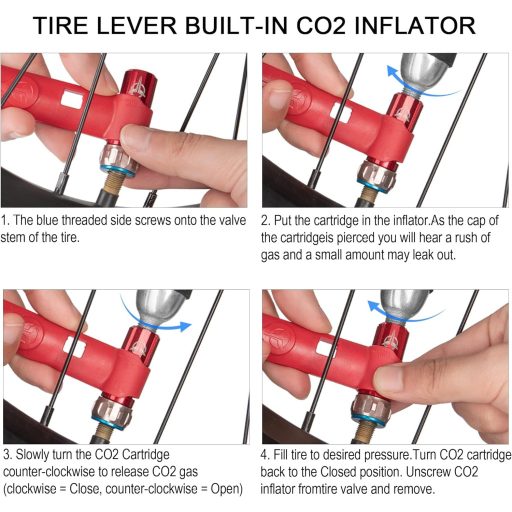 TIRE LEVER BUILT-IN CO2 INFLATOR

1. The blue threaded side screws onto the valve stem of the tire.

2. Put the cartridge in the inflator.As the cap of the cartridgeis pierced you will hear a rush of gas and a small amount may leak out.

3. Slowly turn the CO2 Cartridge counter-clockwise to release CO2 gas (clockwise = Close, counter-clockwise = Open)

4. Fill tire to desired pressure.Turn CO2 cartridge back to the Closed position. Unscrew CO2 inflator fromtire valve and remove.