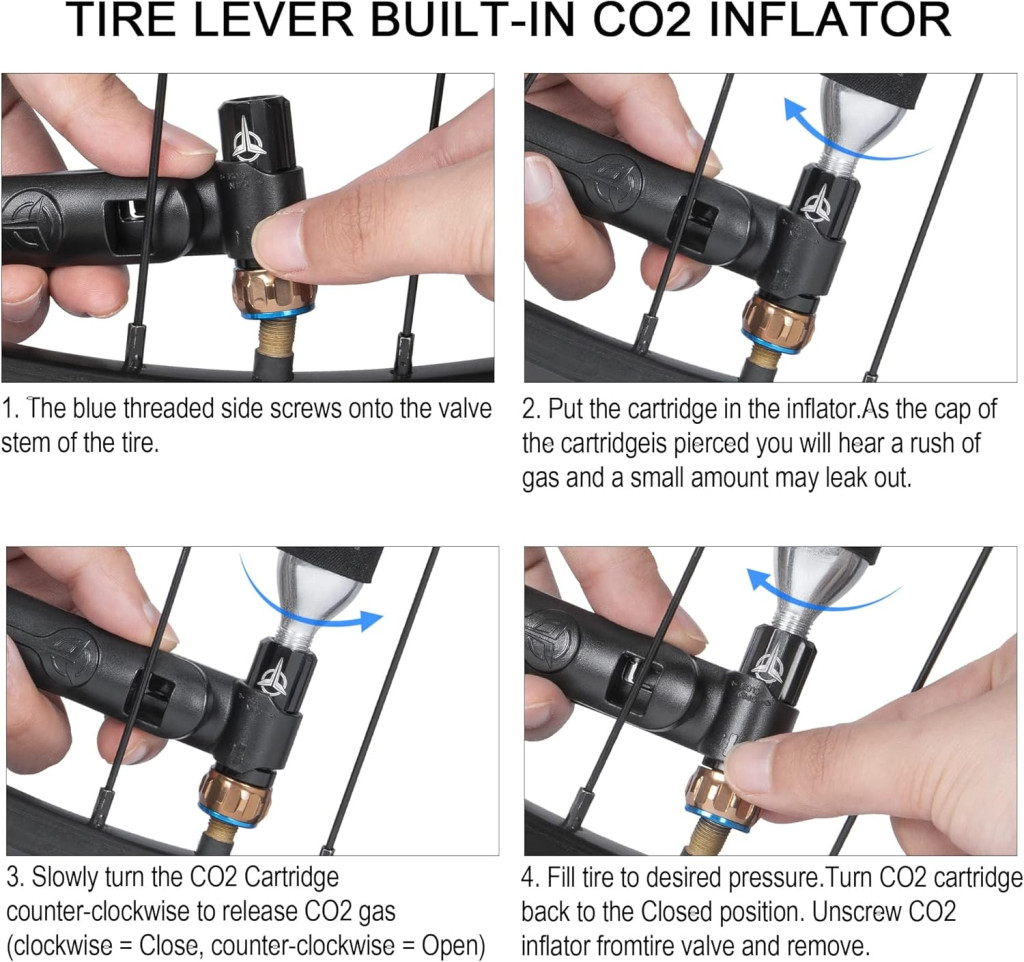 TIRE LEVER BUILT-IN CO2 INFLATOR

1. The blue threaded side screws onto the valve stem of the tire.

2. Put the cartridge in the inflator.As the cap of the cartridgeis pierced you will hear a rush of gas and a small amount may leak out.

3. Slowly turn the CO2 Cartridge counter-clockwise to release CO2 gas (clockwise = Close, counter-clockwise = Open)

4. Fill tire to desired pressure.Turn CO2 cartridge back to the Closed position. Unscrew CO2 inflator fromtire valve and remove.