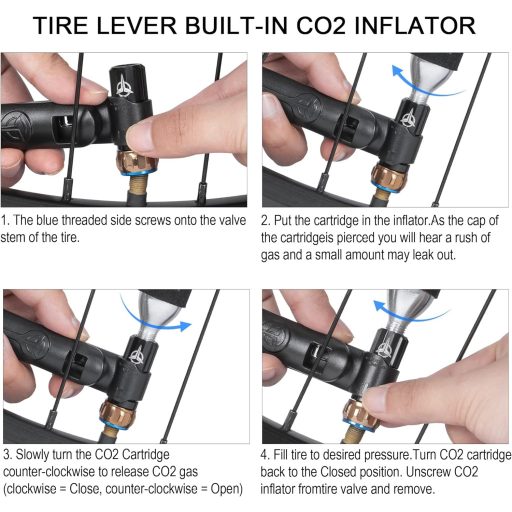 TIRE LEVER BUILT-IN CO2 INFLATOR

1. The blue threaded side screws onto the valve stem of the tire.

2. Put the cartridge in the inflator.As the cap of the cartridgeis pierced you will hear a rush of gas and a small amount may leak out.

3. Slowly turn the CO2 Cartridge counter-clockwise to release CO2 gas (clockwise = Close, counter-clockwise = Open)

4. Fill tire to desired pressure.Turn CO2 cartridge back to the Closed position. Unscrew CO2 inflator fromtire valve and remove.