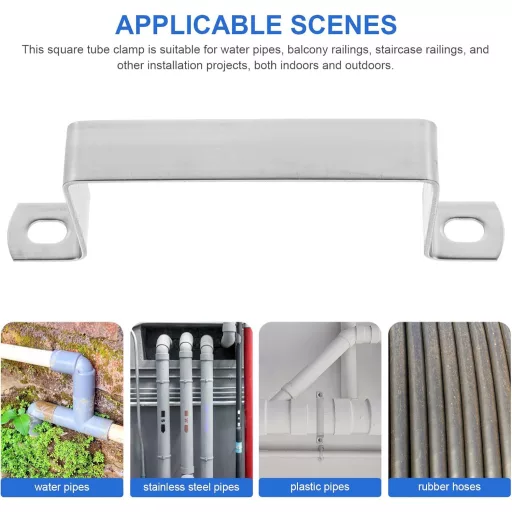 APPLICABLE SCENES

This square tube clamp is suitable for water pipes, balcony railings, staircase railings, and other installation projects, both indoors and outdoors.

water pipes

stainless steel pipes

plastic pipes

rubber hoses