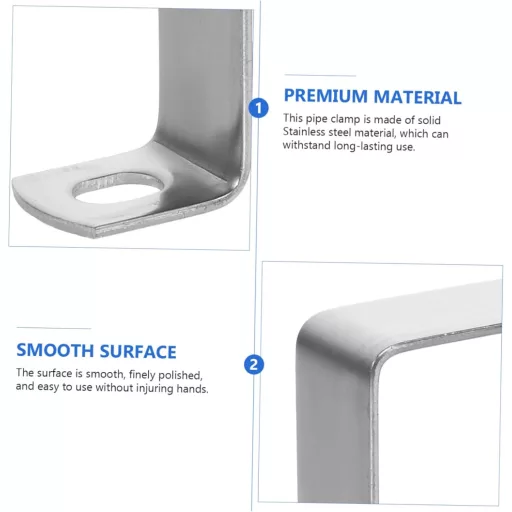 1

PREMIUM MATERIAL

This pipe clamp is made of solid Stainless steel material, which can withstand long-lasting use.

SMOOTH SURFACE

The surface is smooth, finely polished, and easy to use without injuring hands.

2