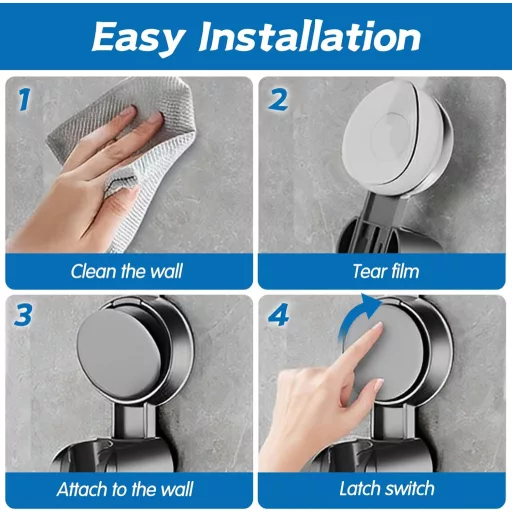 Easy Installation

1

Clean the wall

2

Tear film

3

Attach to the wall

4

Latch switch