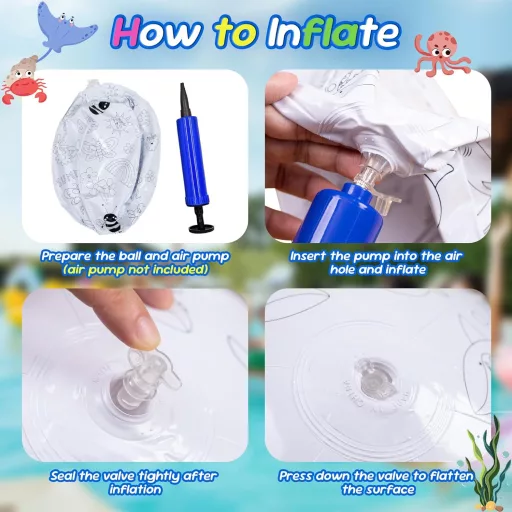 How to Inflate

Prepare the ball and air pump (air pump not included)

Insert the pump into the air hole and inflate

Seal the valve tightly after inflation

Press down the valve to flatten the surface