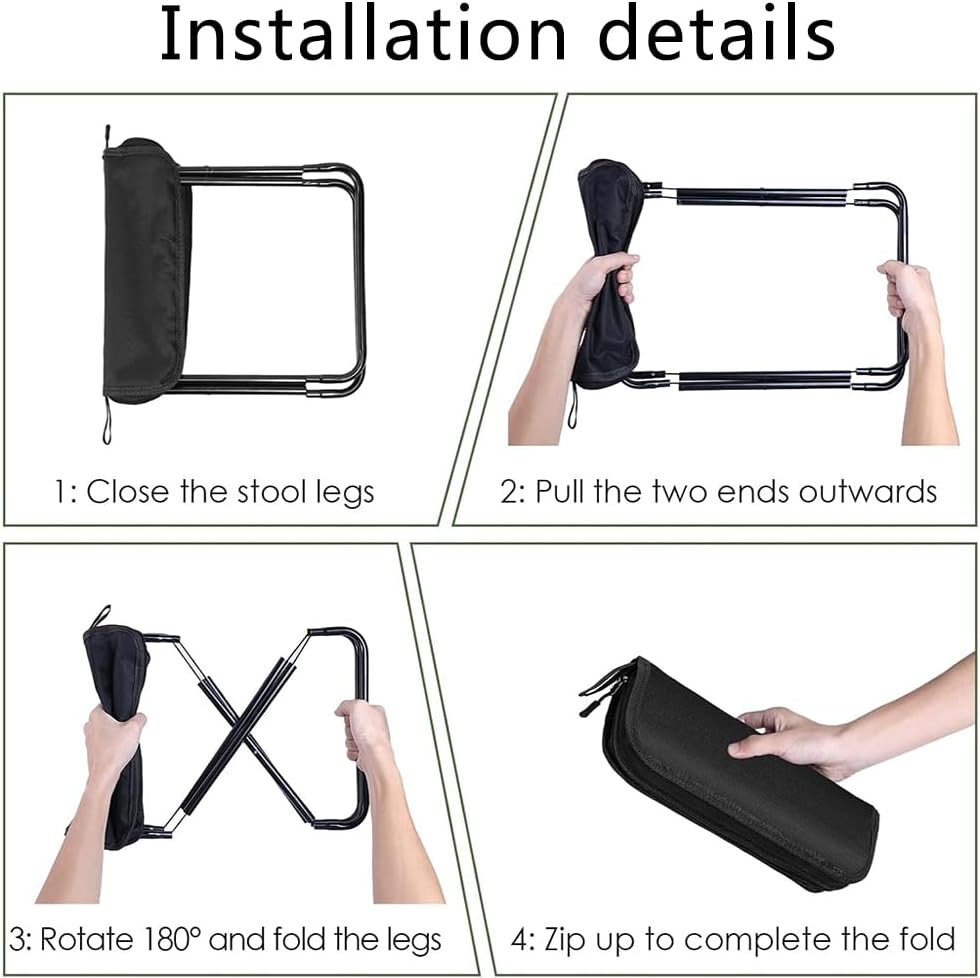 Installation details

1: Close the stool legs

2: Pull the two ends outwards

3: Rotate 180° and fold the legs

4: Zip up to complete the fold