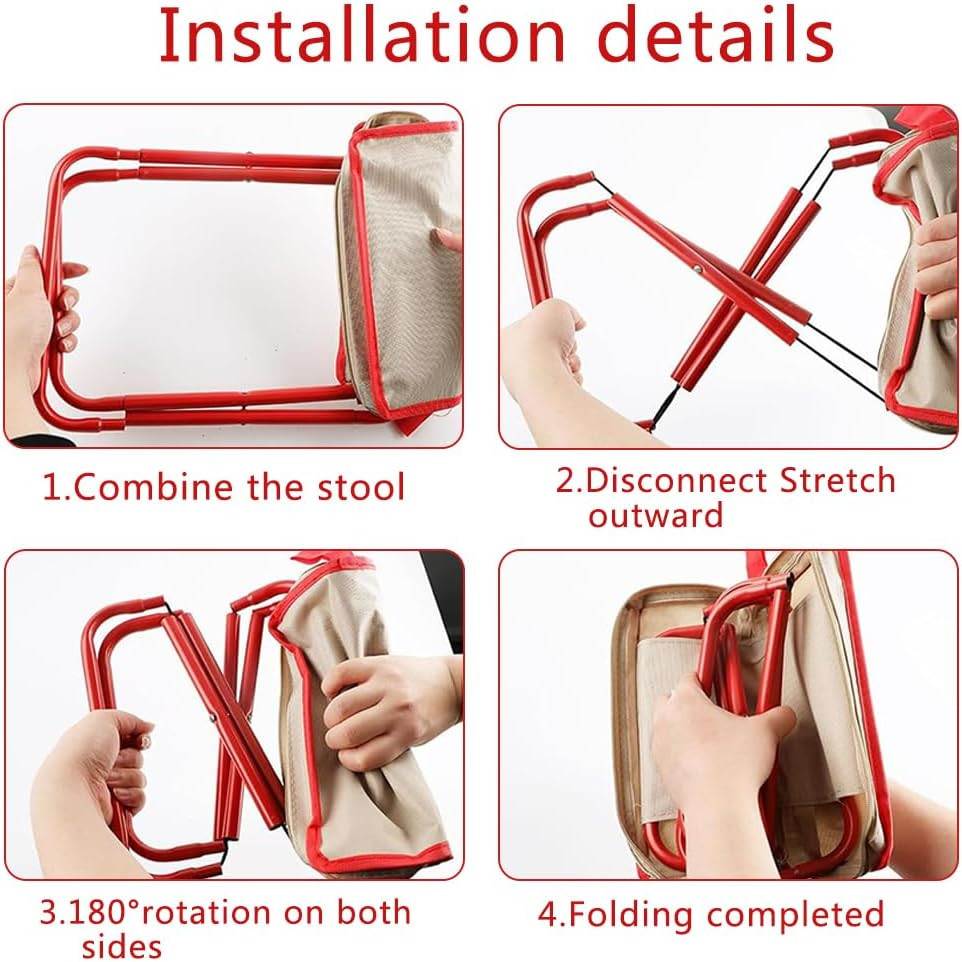 Installation details

1.Combine the stool

2.Disconnect Stretch outward

3.180°rotation on both sides

4.Folding completed