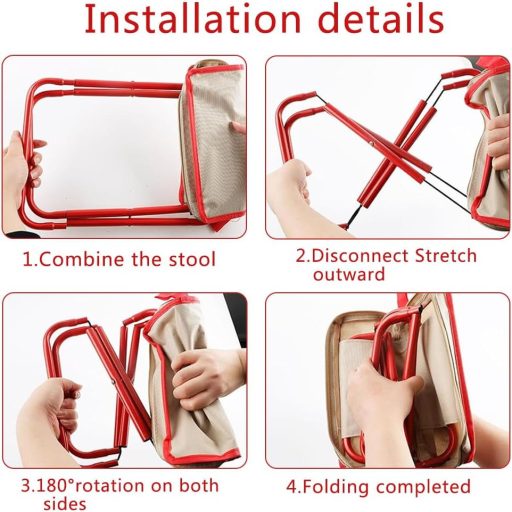 Installation details

1.Combine the stool

2.Disconnect Stretch outward

3.180°rotation on both sides

4.Folding completed