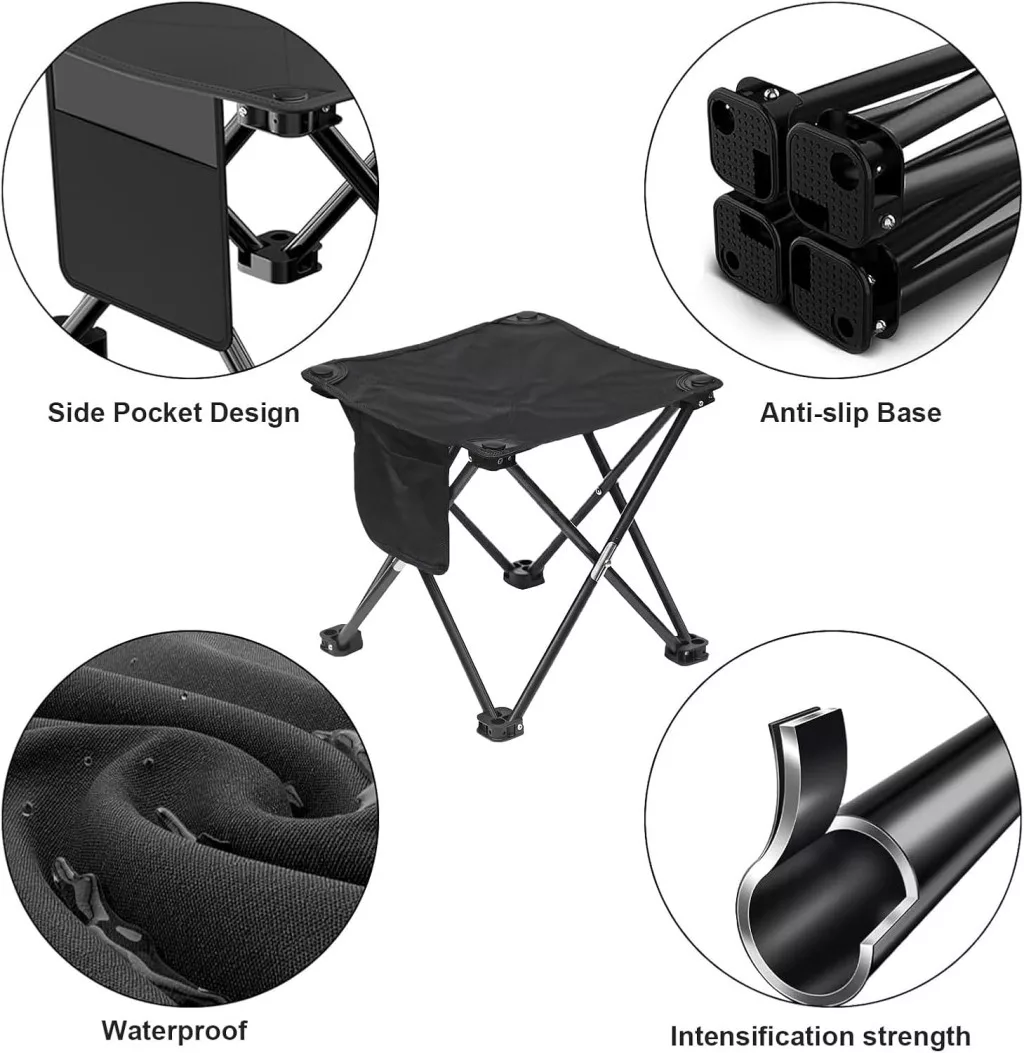 Side Pocket Design

Anti-slip Base

Waterproof

Intensification strength