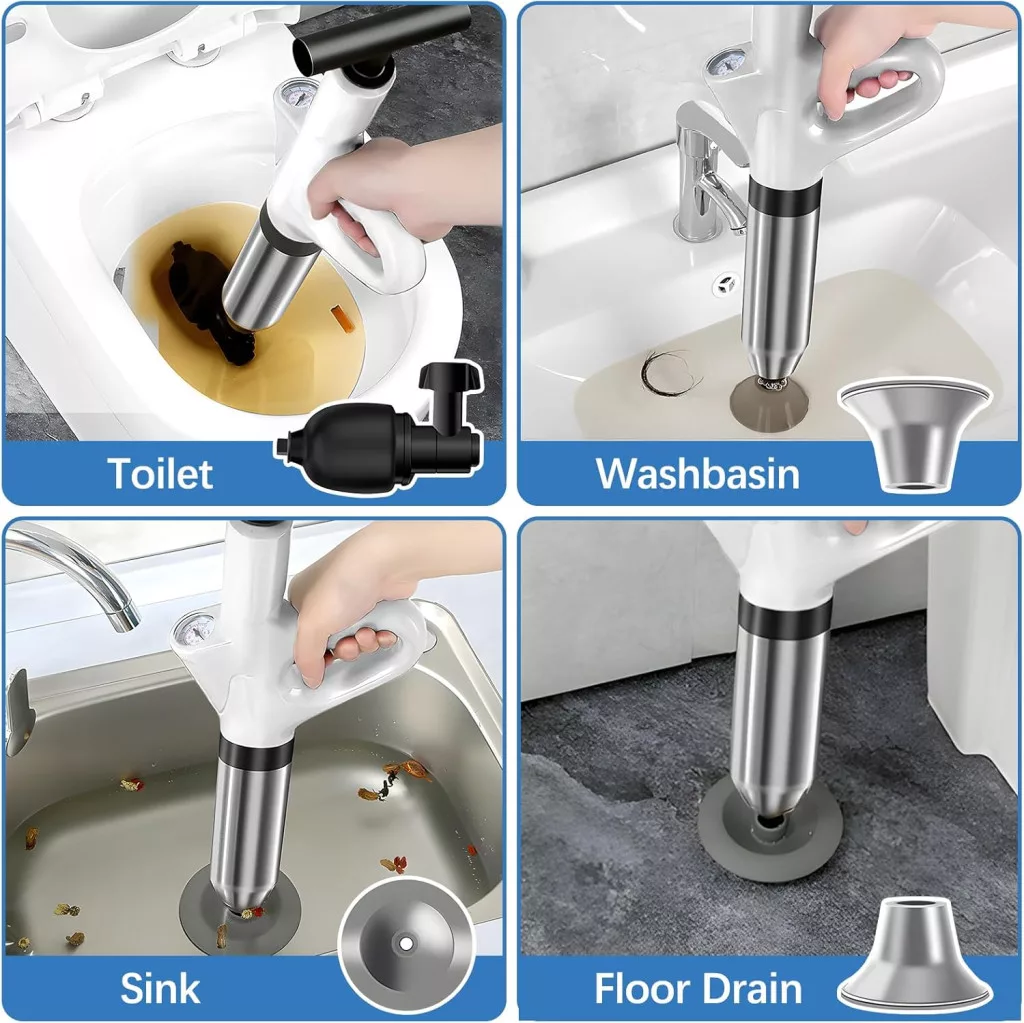 Toilet

Washbasin

Sink

Floor Drain