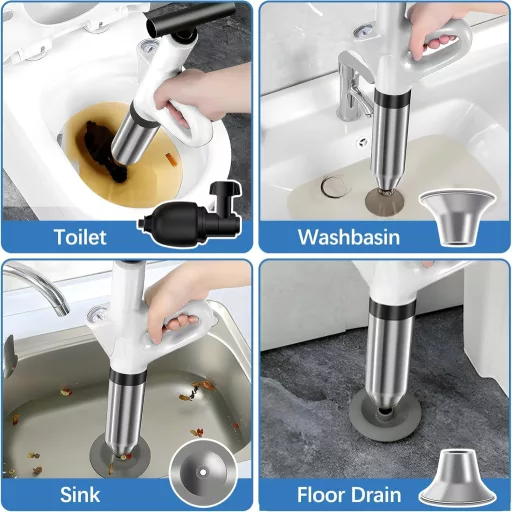 Toilet

Washbasin

Sink

Floor Drain