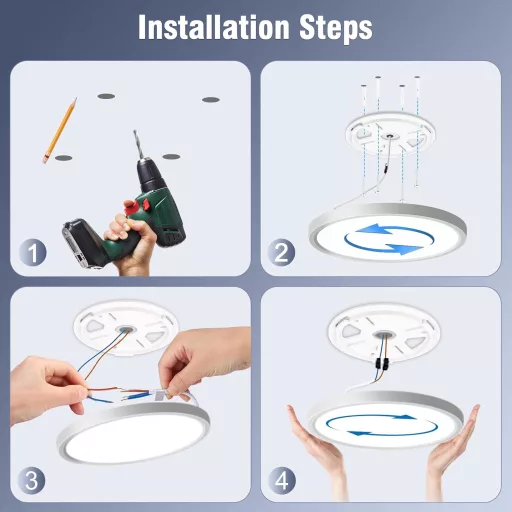 Installation Steps

1

2

3

4