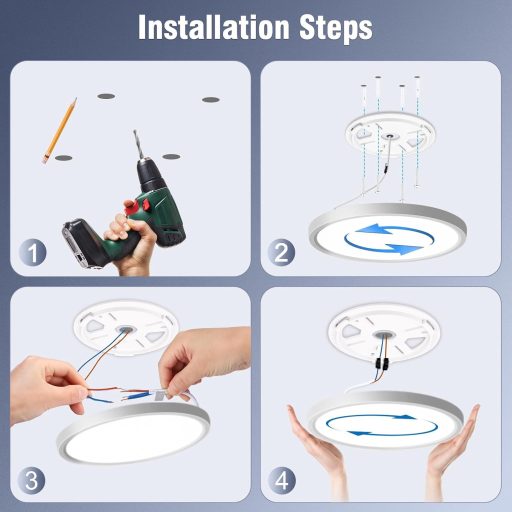 Installation Steps

1

2

3

4