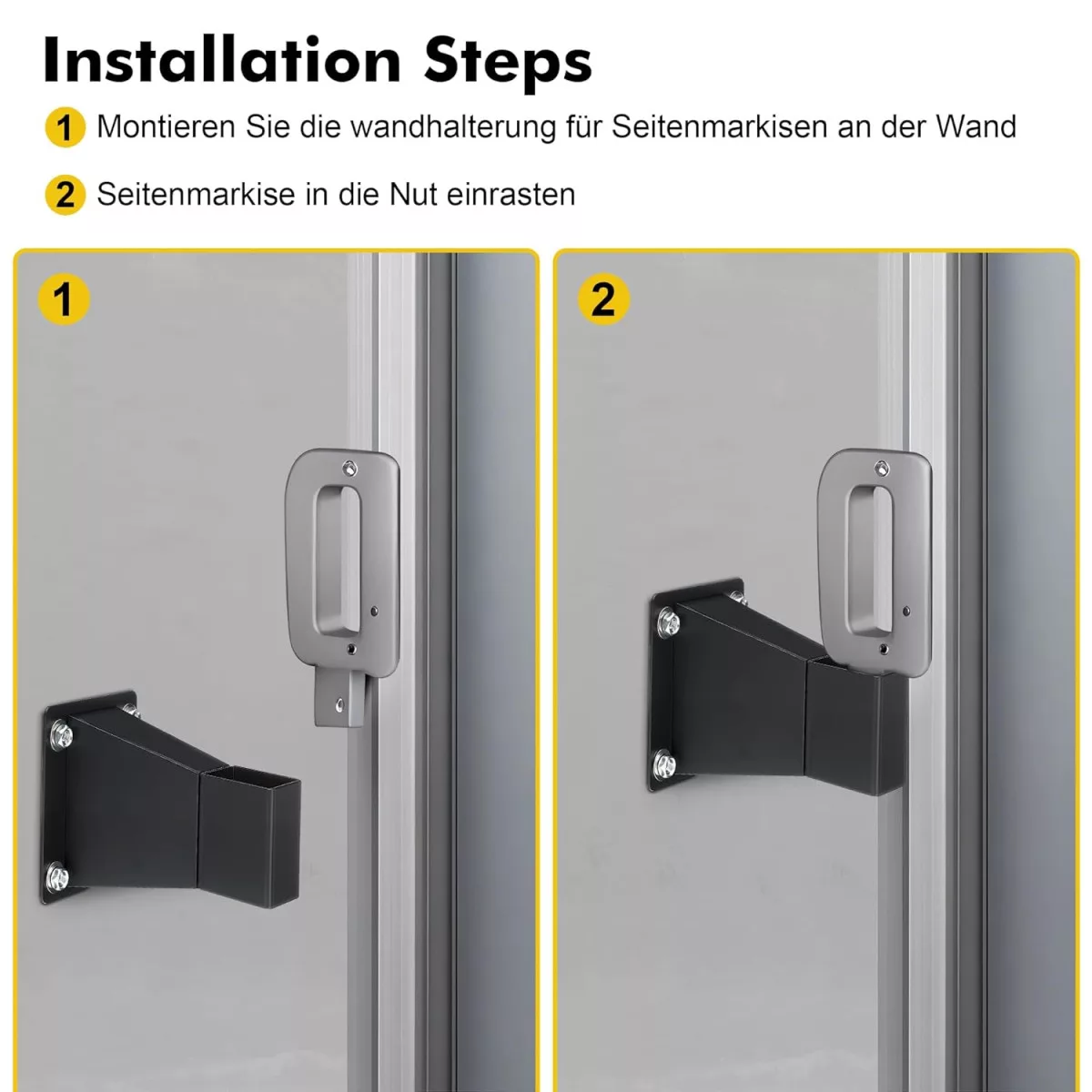 Installation Steps

1 Montieren Sie die wandhalterung für Seitenmarkisen an der Wand

2 Seitenmarkise in die Nut einrasten

1

2