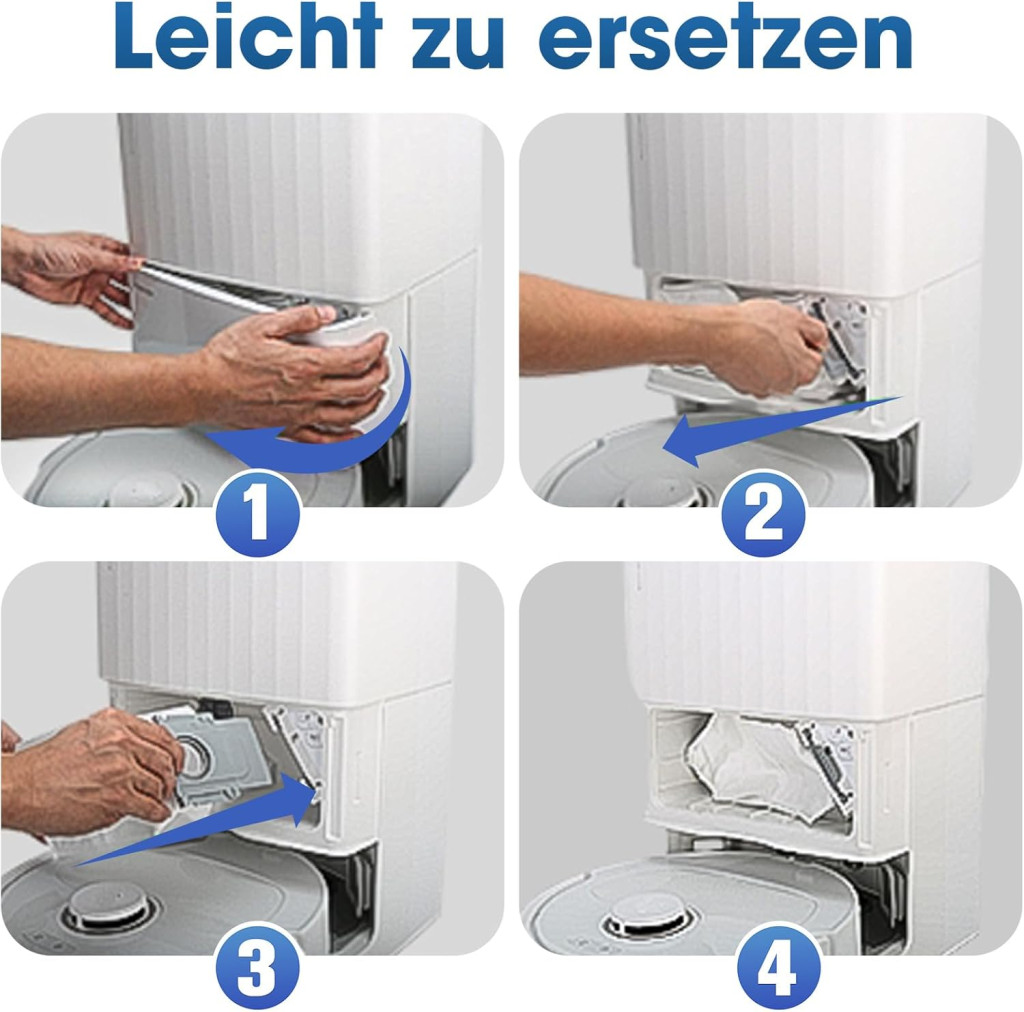 Leicht zu ersetzen

1

2

3

4