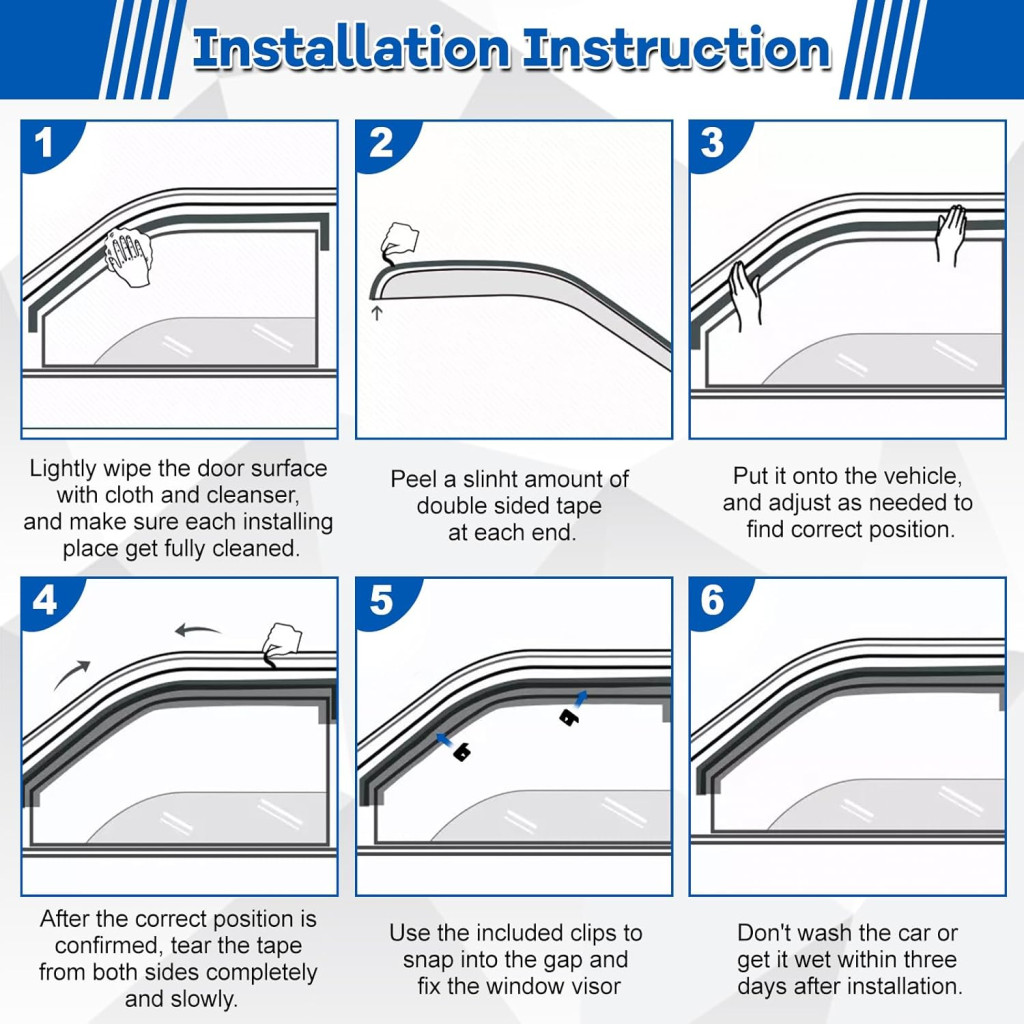 Installation Instruction

1

Lightly wipe the door surface with cloth and cleanser, and make sure each installing place get fully cleaned.

2

Peel a slinht amount of double sided tape at each end.

3

Put it onto the vehicle, and adjust as needed to find correct position.

4

After the correct position is confirmed, tear the tape from both sides completely and slowly.

5

Use the included clips to snap into the gap and fix the window visor

6

Don't wash the car or get it wet within three days after installation.