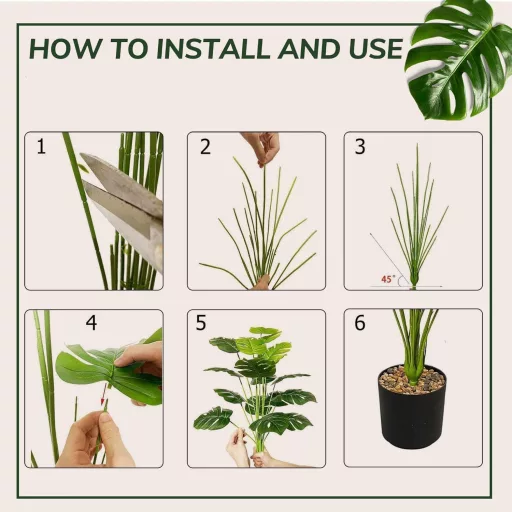 HOW TO INSTALL AND USE

1

2

3

45°

4

5

6