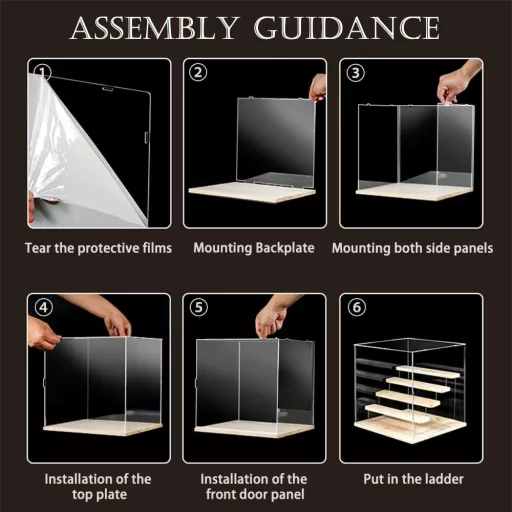 ASSEMBLY GUIDANCE

①
Tear the protective films

②
Mounting Backplate

③
Mounting both side panels

④
Installation of the top plate

⑤
Installation of the front door panel

⑥
Put in the ladder