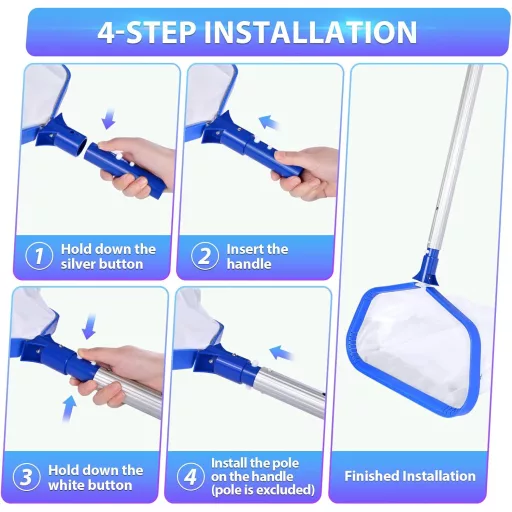 4-STEP INSTALLATION

1 Hold down the silver button

2 Insert the handle

3 Hold down the white button

4 Install the pole on the handle (pole is excluded)

Finished Installation