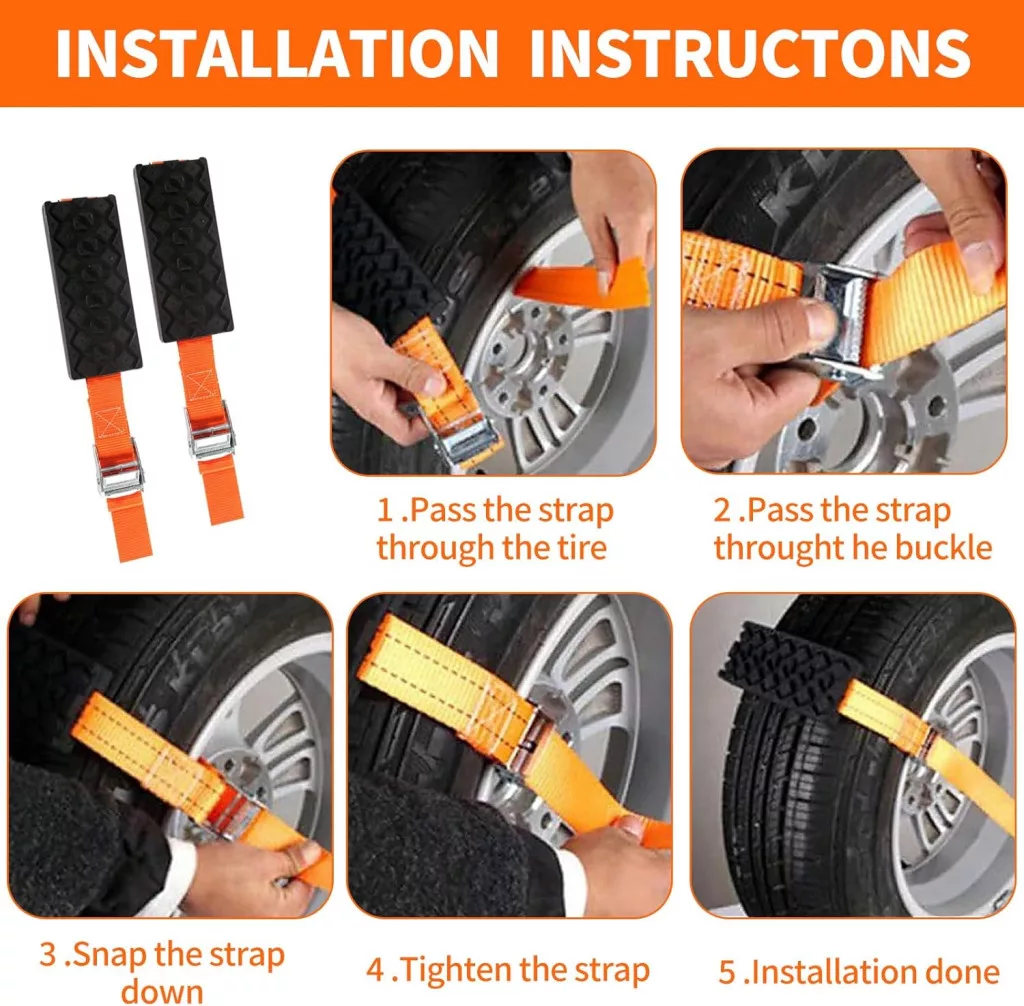 INSTALLATION INSTRUCTONS

1 .Pass the strap through the tire

2 .Pass the strap throught he buckle

3 .Snap the strap down

4 .Tighten the strap

5 .Installation done