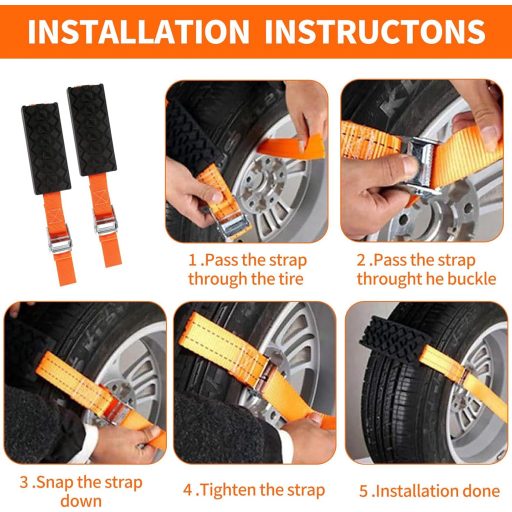 INSTALLATION INSTRUCTONS

1 .Pass the strap through the tire

2 .Pass the strap throught he buckle

3 .Snap the strap down

4 .Tighten the strap

5 .Installation done