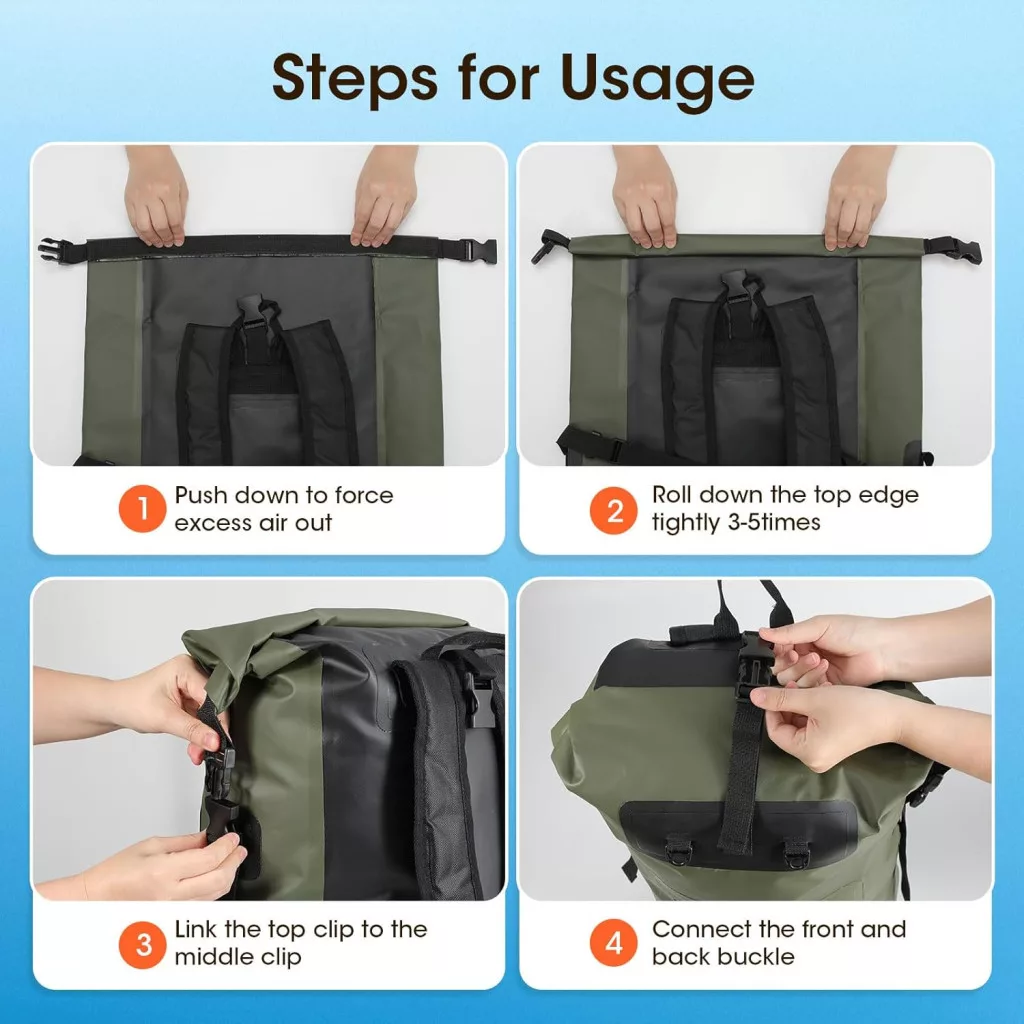 Steps for Usage

1 Push down to force excess air out

2 Roll down the top edge tightly 3-5times

3 Link the top clip to the middle clip

4 Connect the front and back buckle