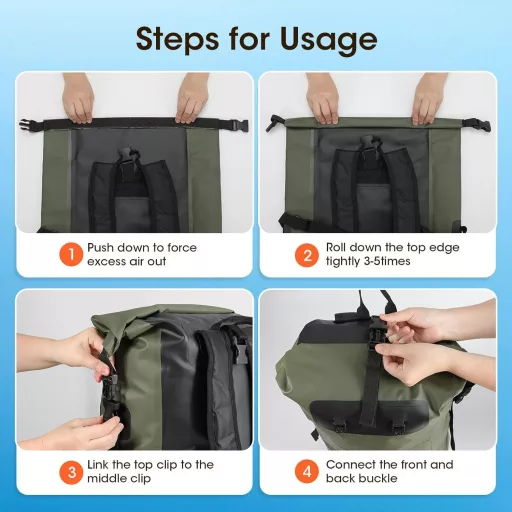 Steps for Usage

1 Push down to force excess air out

2 Roll down the top edge tightly 3-5times

3 Link the top clip to the middle clip

4 Connect the front and back buckle