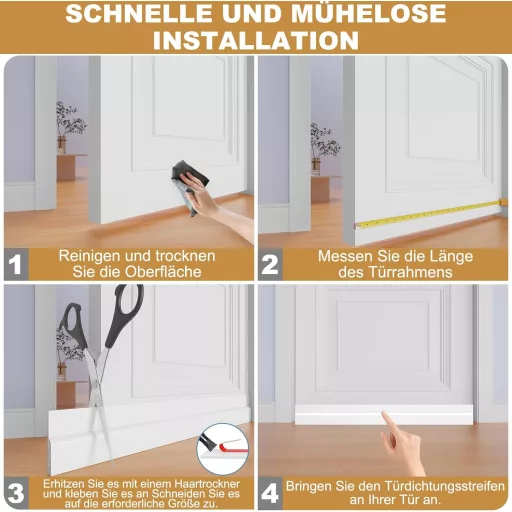 SCHNELLE UND MÜHELOSE INSTALLATION

1 Reinigen und trocknen Sie die Oberfläche

2 Messen Sie die Länge des Türrahmens

3 Erhitzen Sie es mit einem Haartrockner und kleben Sie es an Schneiden Sie es auf die erforderliche Größe zu.

4 Bringen Sie den Türdichtungsstreifen an Ihrer Tür an.