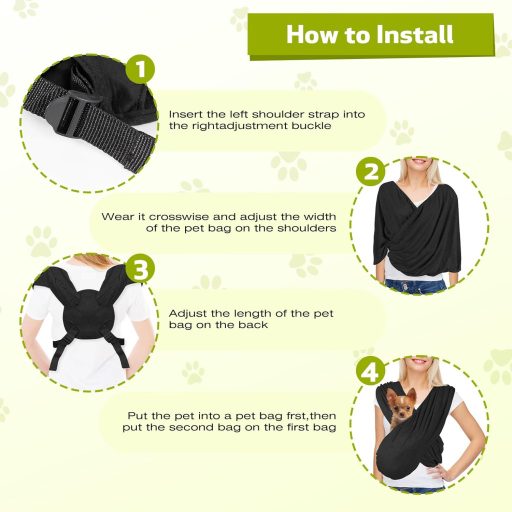 How to Install

1

Insert the left shoulder strap into the rightadjustment buckle

2

Wear it crosswise and adjust the width of the pet bag on the shoulders

3

Adjust the length of the pet bag on the back

4

Put the pet into a pet bag frst,then put the second bag on the first bag