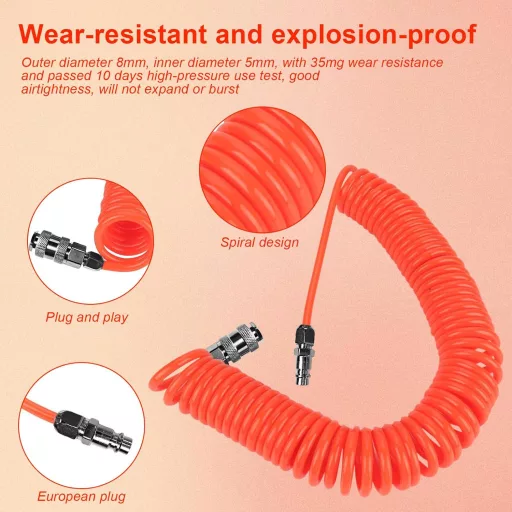 Wear-resistant and explosion-proof

Outer diameter 8mm, inner diameter 5mm, with 35mg wear resistance and passed 10 days high-pressure use test, good airtightness, will not expand or burst

Spiral design

Plug and play

European plug