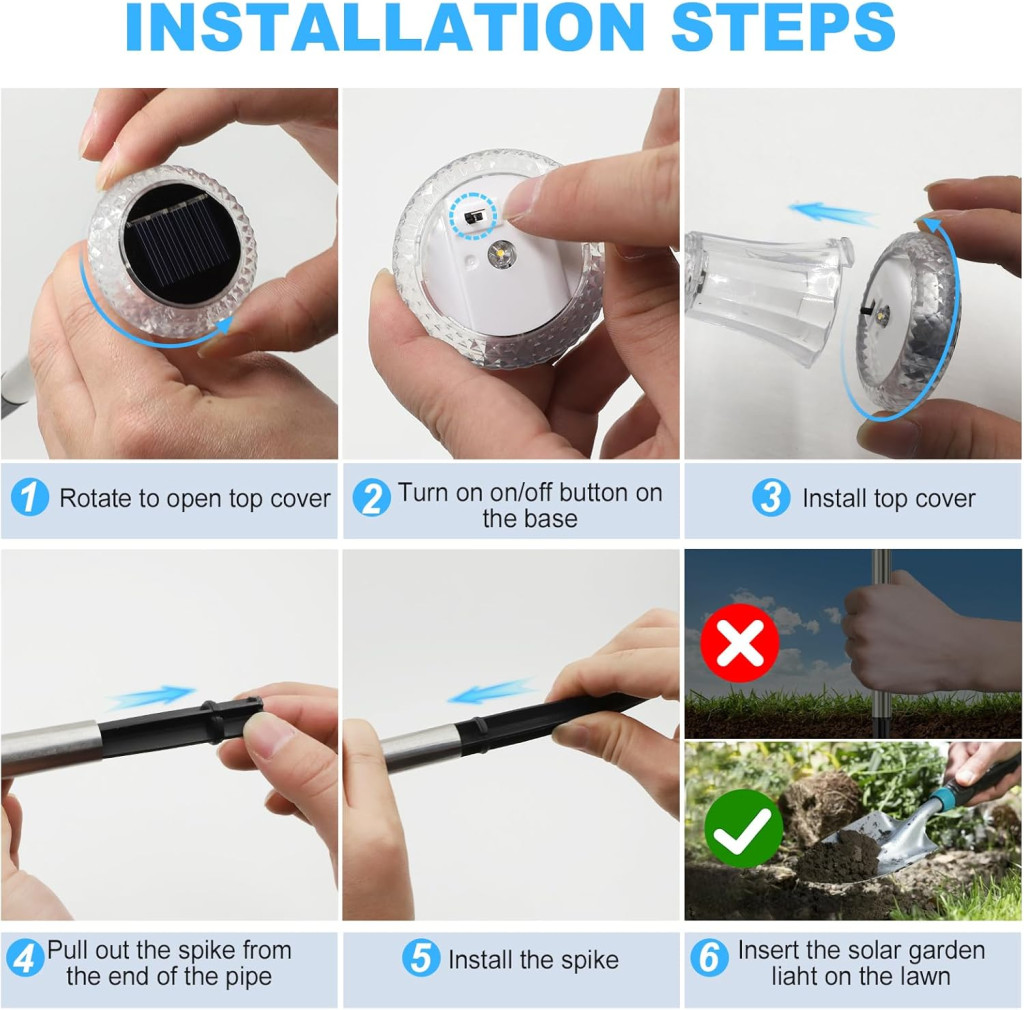 INSTALLATION STEPS

1 Rotate to open top cover

2 Turn on on/off button on the base

3 Install top cover

4 Pull out the spike from the end of the pipe

5 Install the spike

6 Insert the solar garden light on the lawn