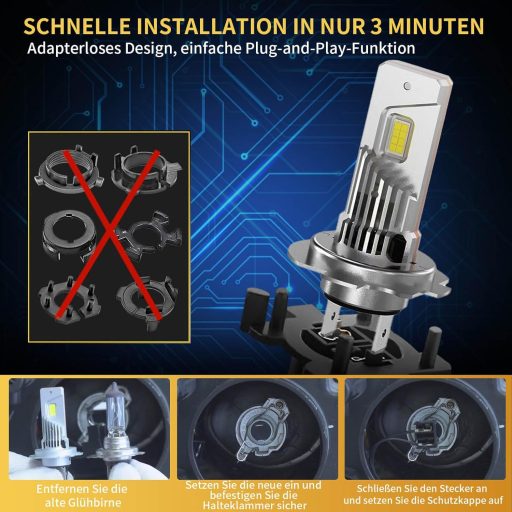 SCHNELLE INSTALLATION IN NUR 3 MINUTEN
Adapterloses Design, einfache Plug-and-Play-Funktion

Entfernen Sie die alte Glühbirne

Setzen Sie die neue ein und befestigen Sie die Halteklammer sicher

Schließen Sie den Stecker an und setzen Sie die Schutzkappe auf