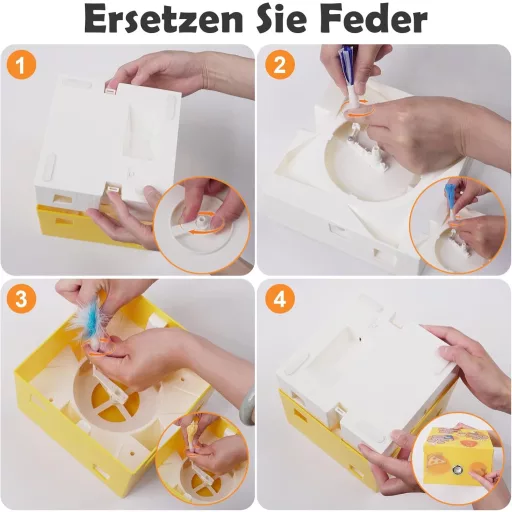 Ersetzen Sie Feder

1

2

3

4