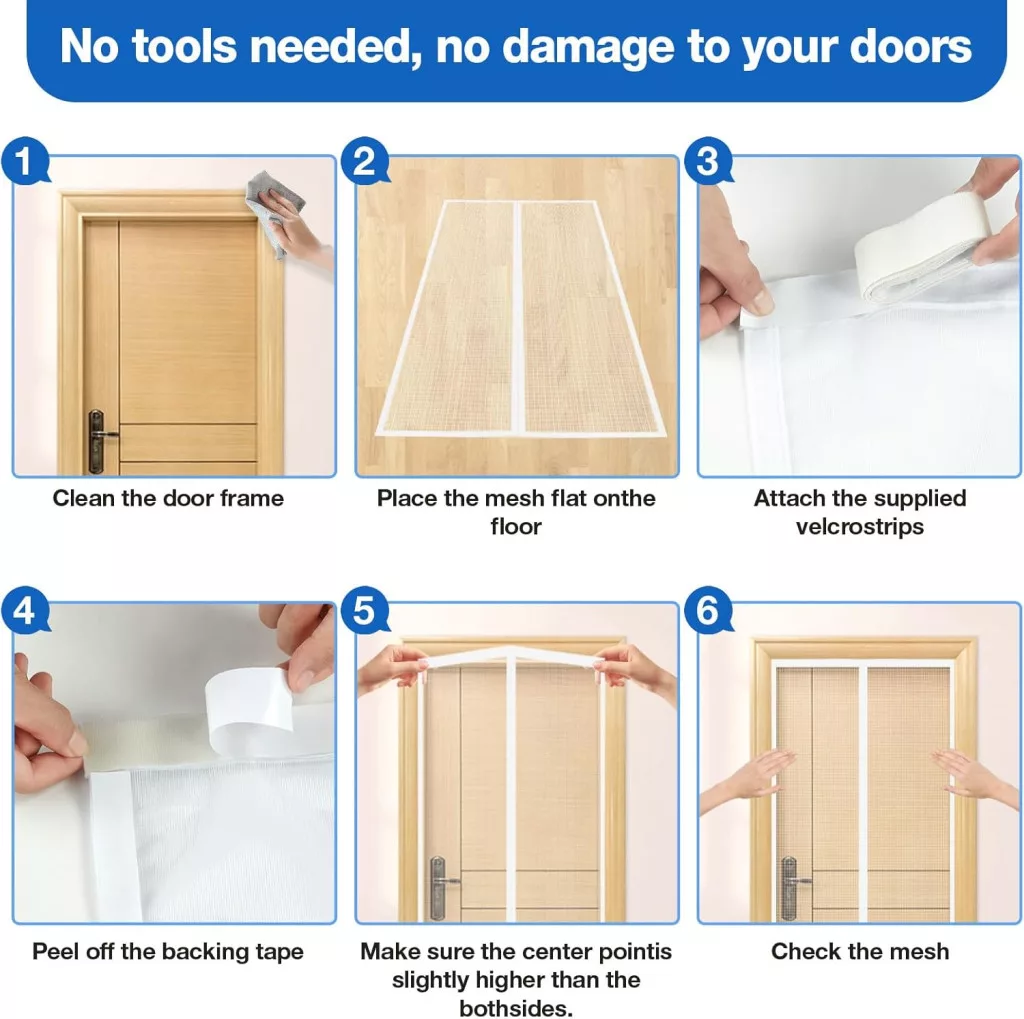 No tools needed, no damage to your doors

1
Clean the door frame

2
Place the mesh flat onthe floor

3
Attach the supplied velcrostrips

4
Peel off the backing tape

5
Make sure the center pointis slightly higher than the bothsides.

6
Check the mesh