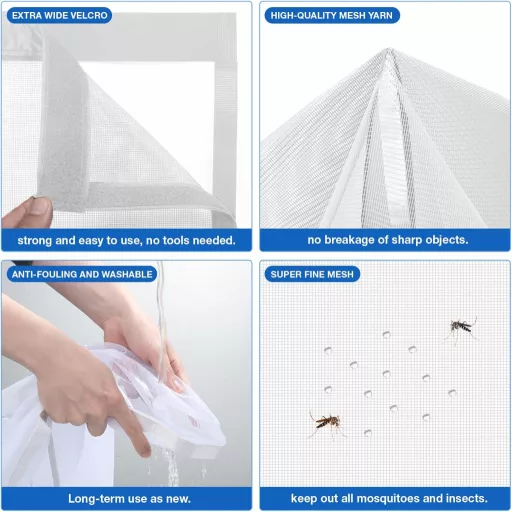 EXTRA WIDE VELCRO

strong and easy to use, no tools needed.

HIGH-QUALITY MESH YARN

no breakage of sharp objects.

ANTI-FOULING AND WASHABLE

Long-term use as new.

SUPER FINE MESH

keep out all mosquitoes and insects.