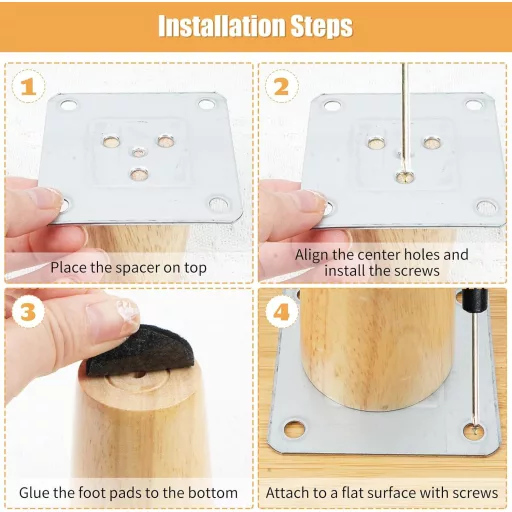 Installation Steps

1

Place the spacer on top

2

Align the center holes and install the screws

3

Glue the foot pads to the bottom

4

Attach to a flat surface with screws