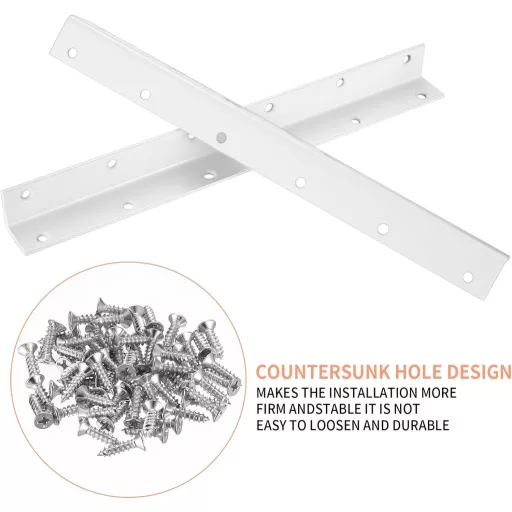 COUNTERSUNK HOLE DESIGN
MAKES THE INSTALLATION MORE FIRM ANDSTABLE IT IS NOT EASY TO LOOSEN AND DURABLE