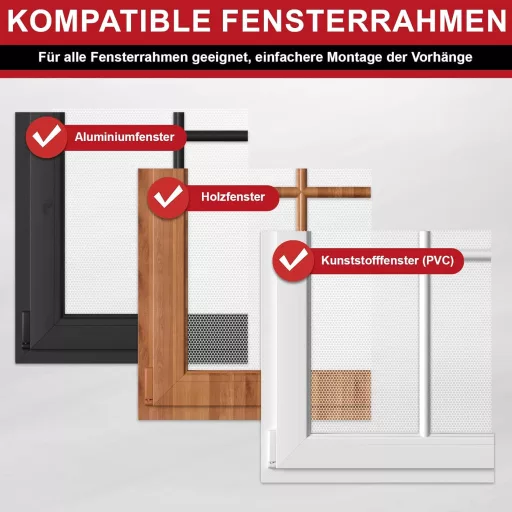 KOMPATIBLE FENSTERRAHMEN

Für alle Fensterrahmen geeignet, einfachere Montage der Vorhänge

Aluminiumfenster

Holzfenster

Kunststofffenster (PVC)