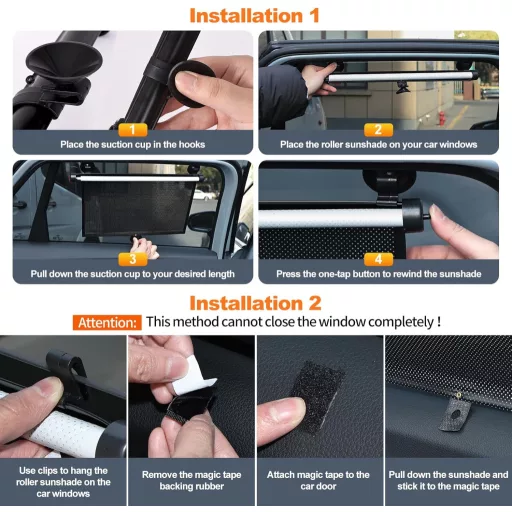 Installation 1

1
Place the suction cup in the hooks

2
Place the roller sunshade on your car windows

3
Pull down the suction cup to your desired length

4
Press the one-tap button to rewind the sunshade

Installation 2

Attention: This method cannot close the window completely !

Use clips to hang the roller sunshade on the car windows

Remove the magic tape backing rubber

Attach magic tape to the car door

Pull down the sunshade and stick it to the magic tape