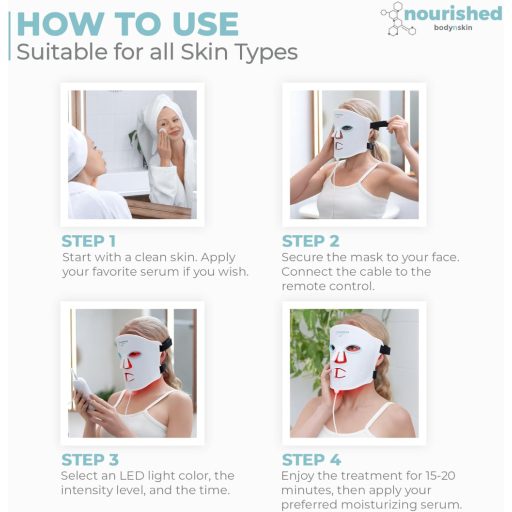 HOW TO USE
Suitable for all Skin Types

nourished
bodynskin

STEP 1
Start with a clean skin. Apply your favorite serum if you wish.

STEP 2
Secure the mask to your face. Connect the cable to the remote control.

STEP 3
Select an LED light color, the intensity level, and the time.

STEP 4
Enjoy the treatment for 15-20 minutes, then apply your preferred moisturizing serum.