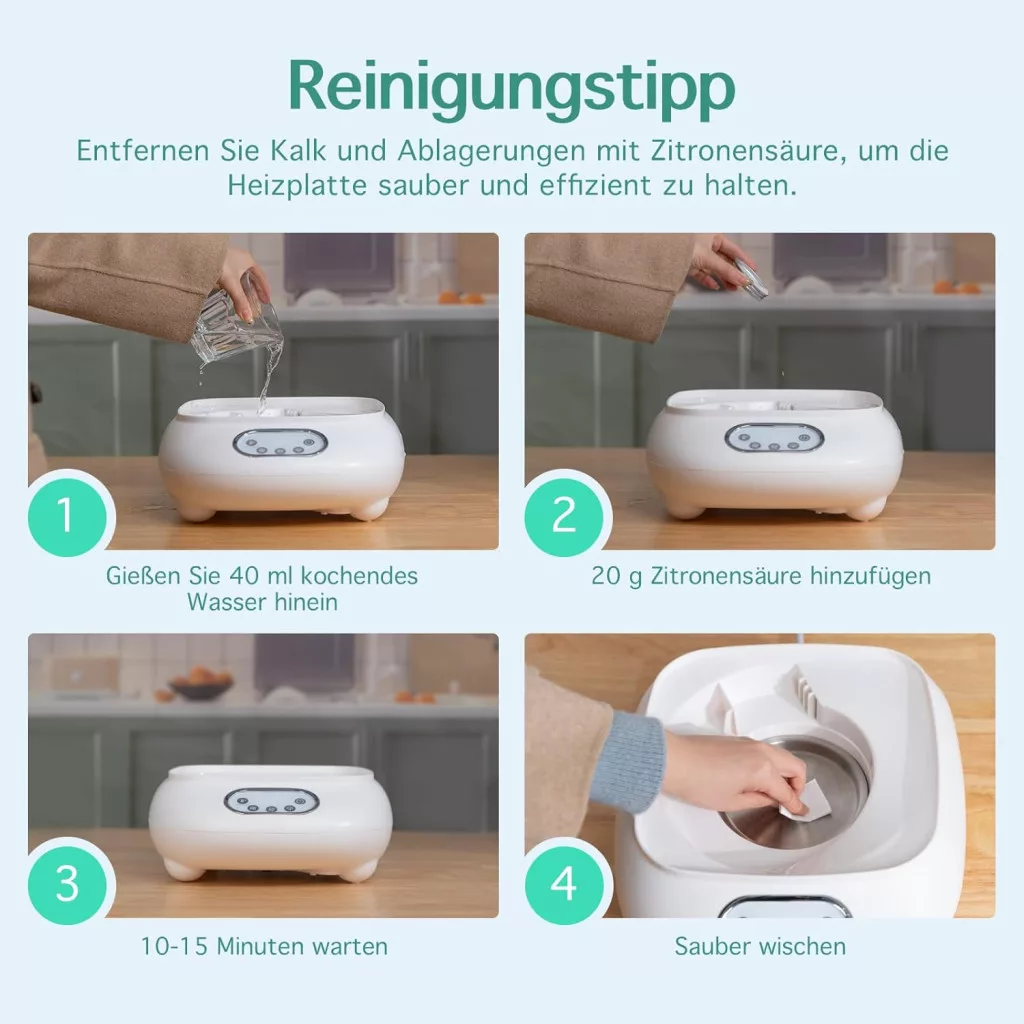 Reinigungstipp

Entfernen Sie Kalk und Ablagerungen mit Zitronensäure, um die Heizplatte sauber und effizient zu halten.

1

Gießen Sie 40 ml kochendes Wasser hinein

2

20 g Zitronensäure hinzufügen

3

10-15 Minuten warten

4

Sauber wischen