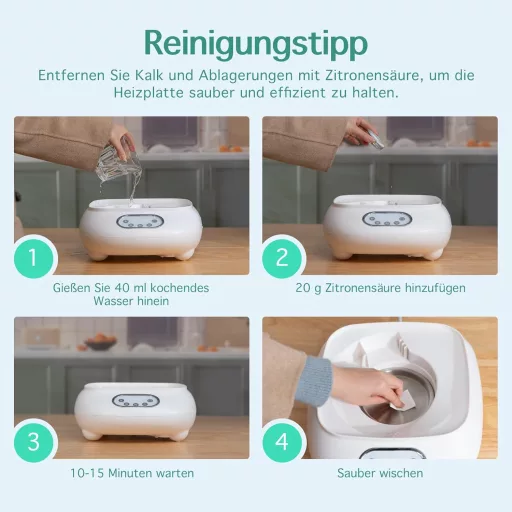 Reinigungstipp

Entfernen Sie Kalk und Ablagerungen mit Zitronensäure, um die Heizplatte sauber und effizient zu halten.

1

Gießen Sie 40 ml kochendes Wasser hinein

2

20 g Zitronensäure hinzufügen

3

10-15 Minuten warten

4

Sauber wischen